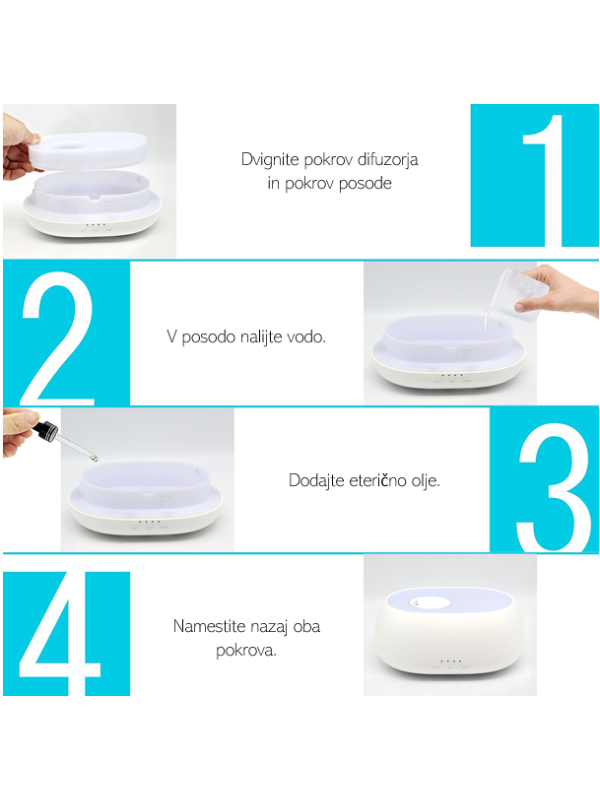 Dvignite pokrov difuzorja in pokrov posode

1

2

V posodo nalijte vodo.

Dodajte eterično olje.

3

4

Namestite nazaj oba pokrova.